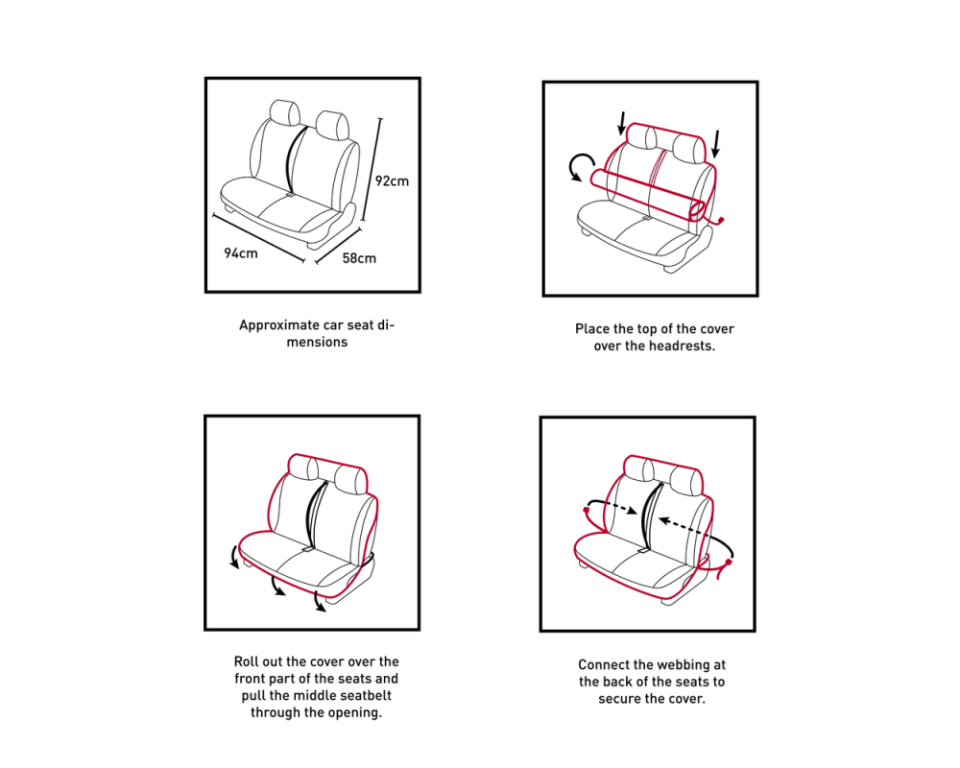 92cm

94cm

58cm

Approximate car seat dimensions

Place the top of the cover over the headrests.

Roll out the cover over the front part of the seats and pull the middle seatbelt through the opening.

Connect the webbing at the back of the seats to secure the cover.