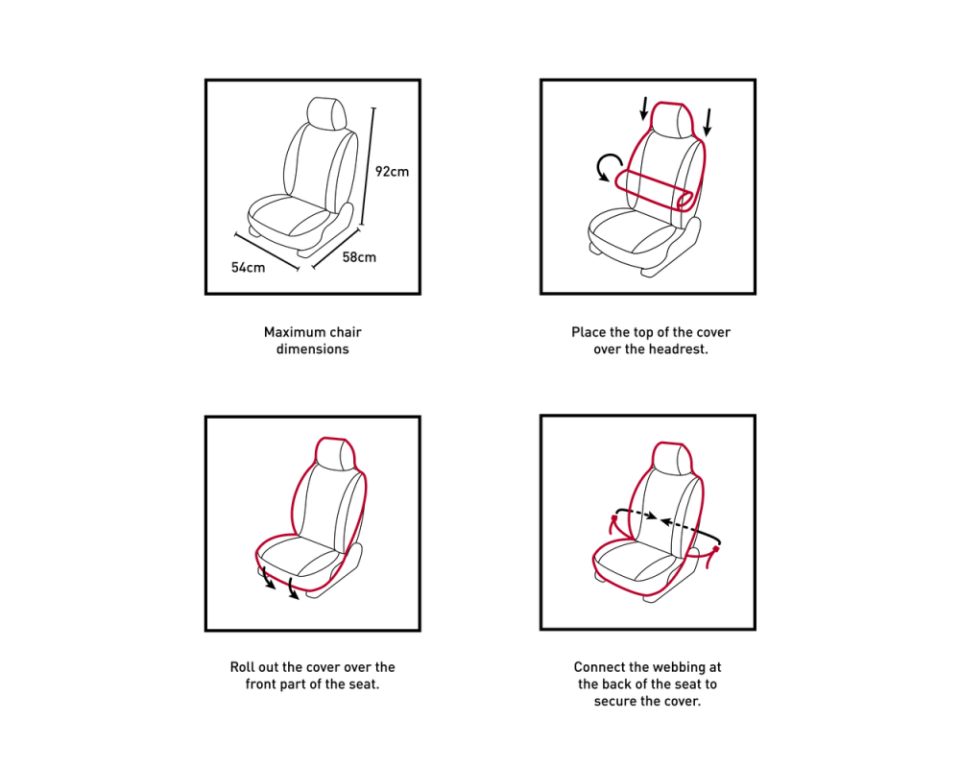 92cm

54cm

58cm

Maximum chair dimensions

Place the top of the cover over the headrest.

Roll out the cover over the front part of the seat.

Connect the webbing at the back of the seat to secure the cover.